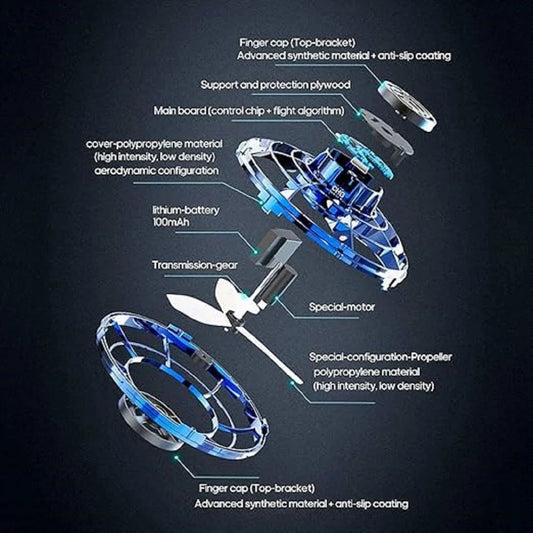 Finger cap (Top-bracket)
Advanced synthetic material + anti-slip coating

Support and protection plywood

Main board (control chip + flight algorithm)

cover-polypropylene material
(high intensity, low density)
aerodynamic configuration

lithium-battery
100mAh

Transmission-gear

Special-motor

Special-configuration-Propeller
polypropylene material
(high intensity, low density)

Finger cap (Top-bracket)
Advanced synthetic material + anti-slip coating